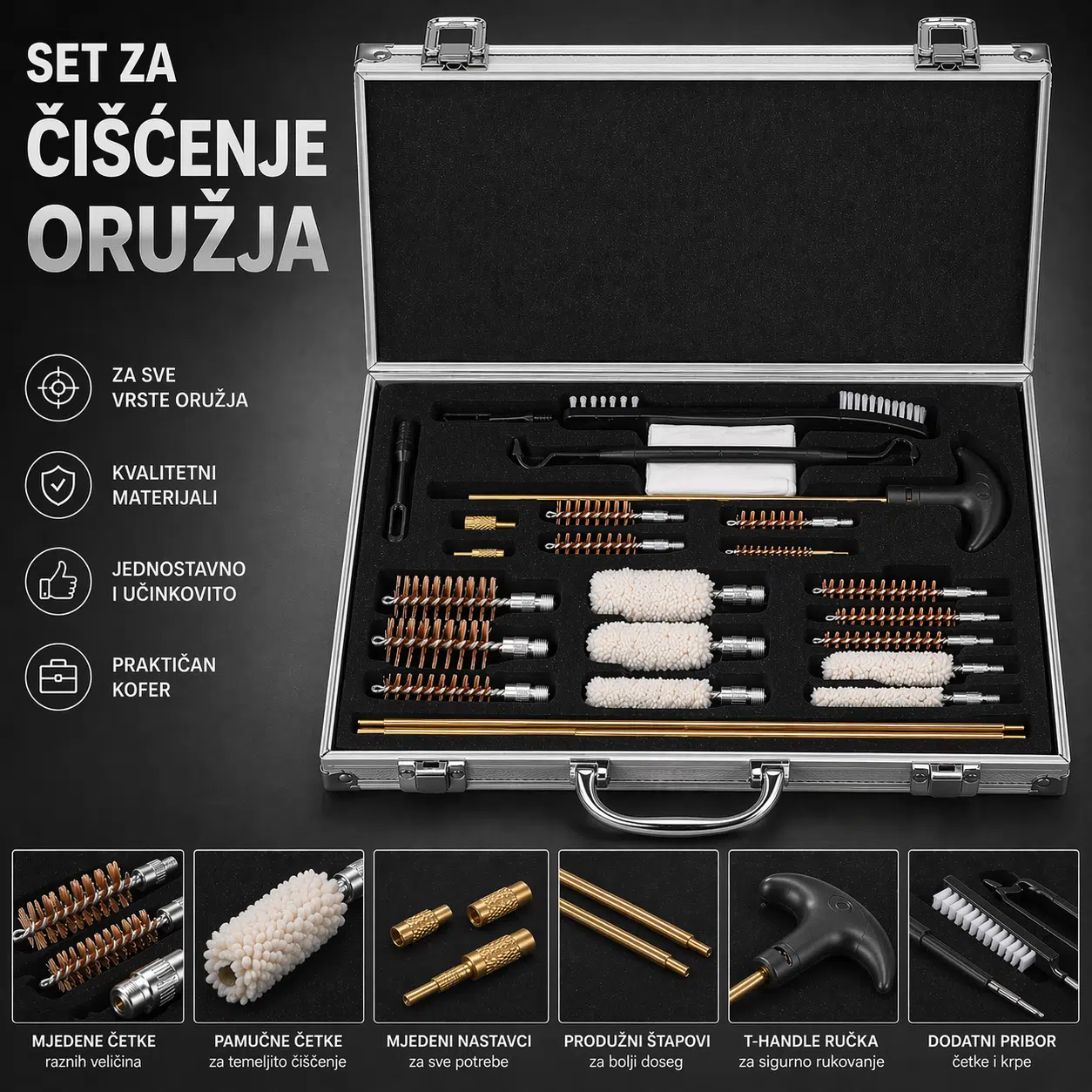 SET ZA
ČIŠĆENJE
ORUŽJA

ZA SVE
VRSTE ORUŽJA

KVALITETNI
MATERIJALI

JEDNOSTAVNO
I UČINKOVITO

PRAKTIČAN
KOFER

MJEDENE ČETKE
raznih veličina

PAMUČNE ČETKE
za temeljito čišćenje

MJEDENI NASTAVCI
za sve potrebe

PRODUŽNI ŠTAPOVI
za bolji doseg

T-HANDLE RUČKA
za sigurno rukovanje

DODATNI PRIBOR
četke i krpe